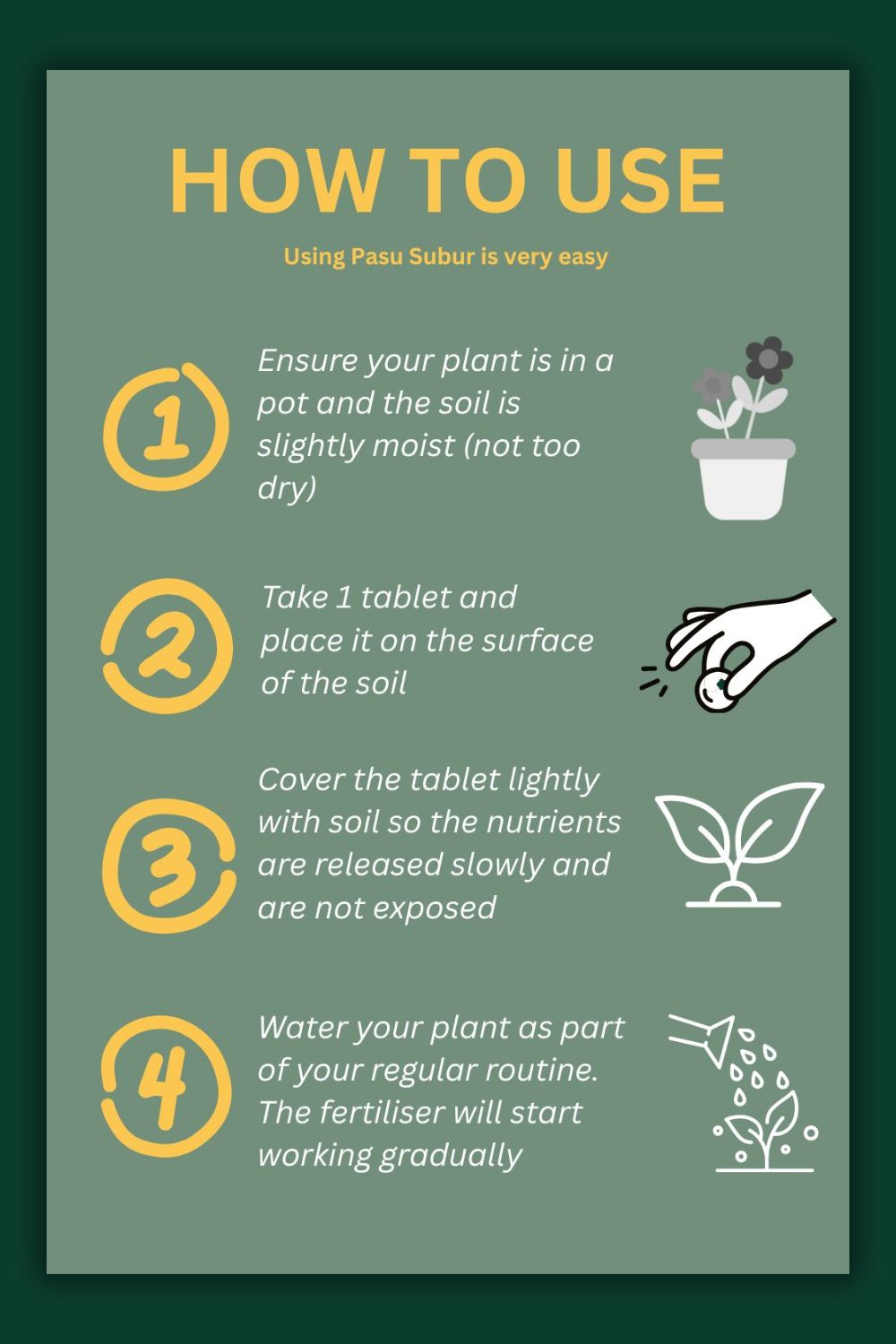 HOW TO USE

Using Pasu Subur is very easy

1 Ensure your plant is in a pot and the soil is slightly moist (not too dry)

2 Take 1 tablet and place it on the surface of the soil

3 Cover the tablet lightly with soil so the nutrients are released slowly and are not exposed

4 Water your plant as part of your regular routine. The fertiliser will start working gradually