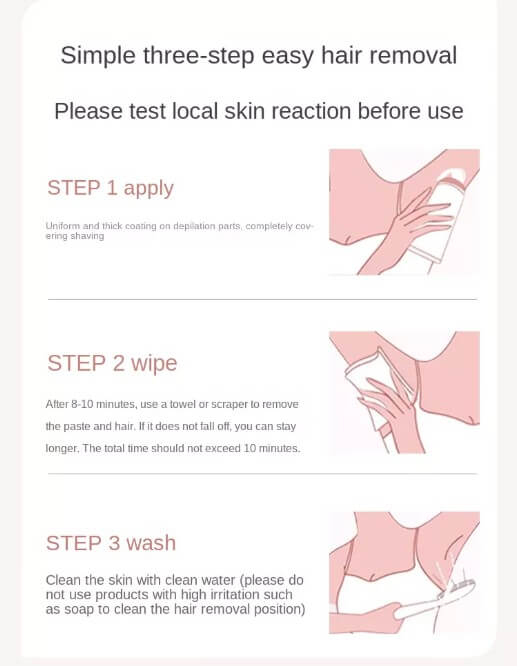 Simple three-step easy hair removal

Please test local skin reaction before use

STEP 1 apply

Uniform and thick coating on depilation parts, completely covering shaving

STEP 2 wipe

After 8-10 minutes, use a towel or scraper to remove the paste and hair. If it does not fall off, you can stay longer. The total time should not exceed 10 minutes.

STEP 3 wash

Clean the skin with clean water (please do not use products with high irritation such as soap to clean the hair removal position)